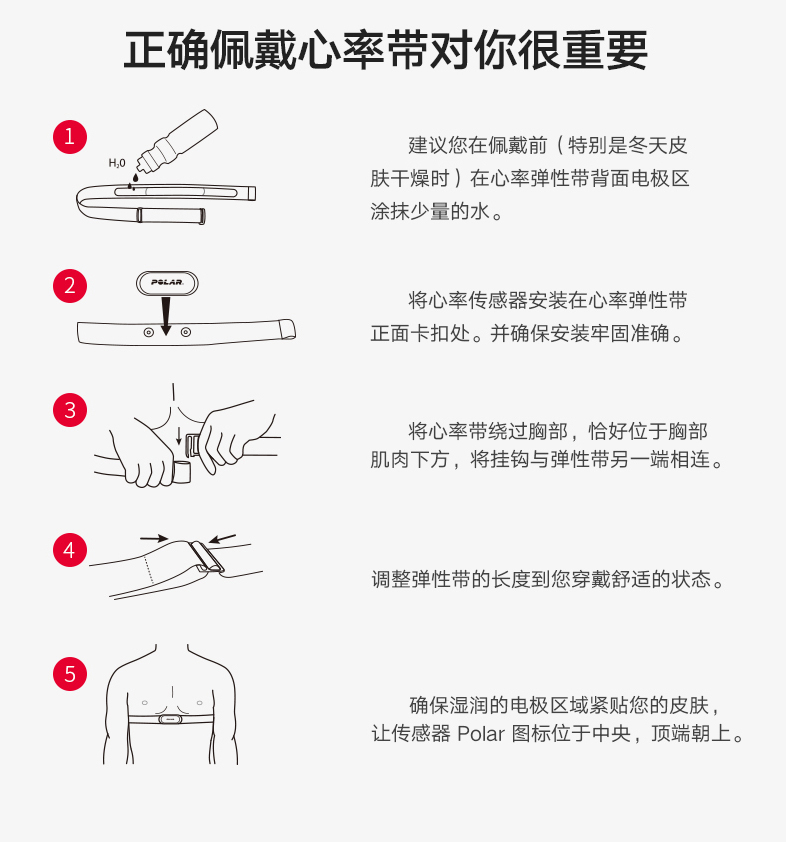 正确佩戴心率带对你很重要

1

$H_2O$

建议您在佩戴前（特别是冬天皮肤干燥时）在心率弹性带背面电极区涂抹少量的水。

2

POLAR

将心率传感器安装在心率弹性带正面卡扣处。并确保安装牢固准确。

3

将心率带绕过胸部，恰好位于胸部肌肉下方，将挂钩与弹性带另一端相连。

4

调整弹性带的长度到您穿戴舒适的状态。

5

确保湿润的电极区域紧贴您的皮肤，让传感器 Polar 图标位于中央，顶端朝上。